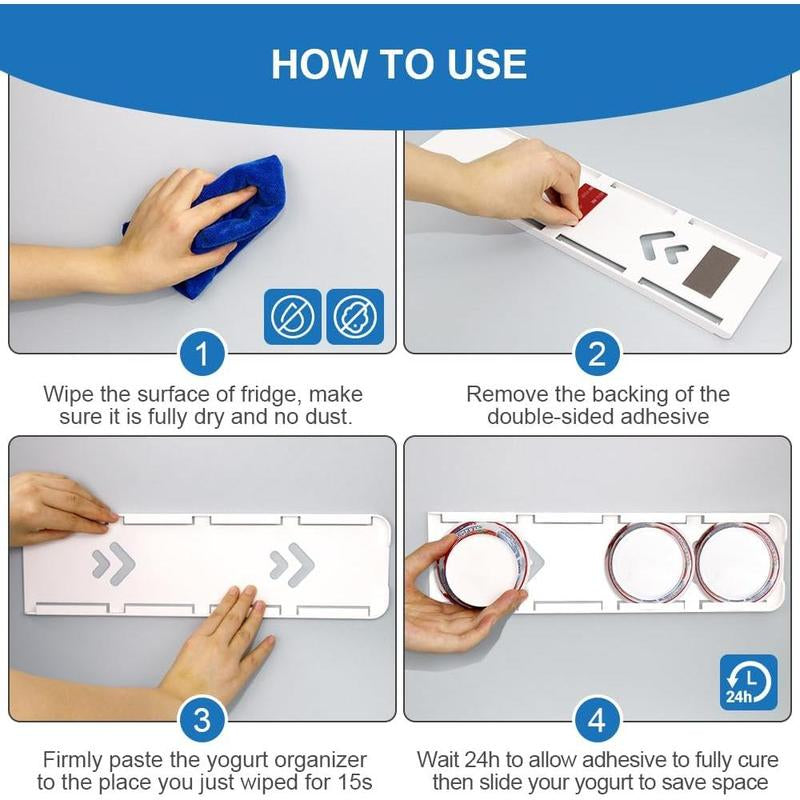 HOW TO USE

1

Wipe the surface of fridge, make sure it is fully dry and no dust.

2

Remove the backing of the double-sided adhesive

3

Firmly paste the yogurt organizer to the place you just wiped for 15s

24h

4

Wait 24h to allow adhesive to fully cure then slide your yogurt to save space