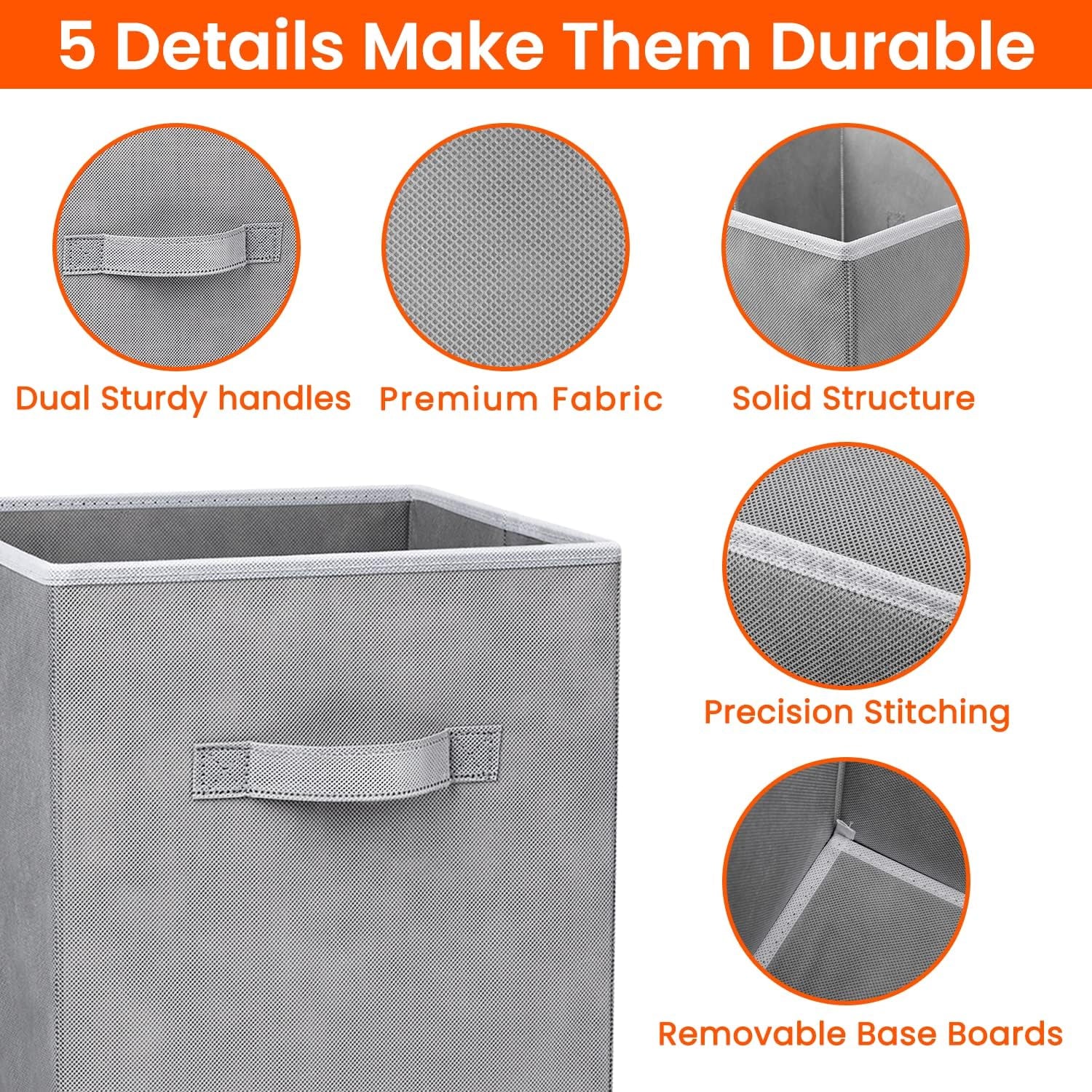 5 Details Make Them Durable

Dual Sturdy handles

Premium Fabric

Solid Structure

Precision Stitching

Removable Base Boards