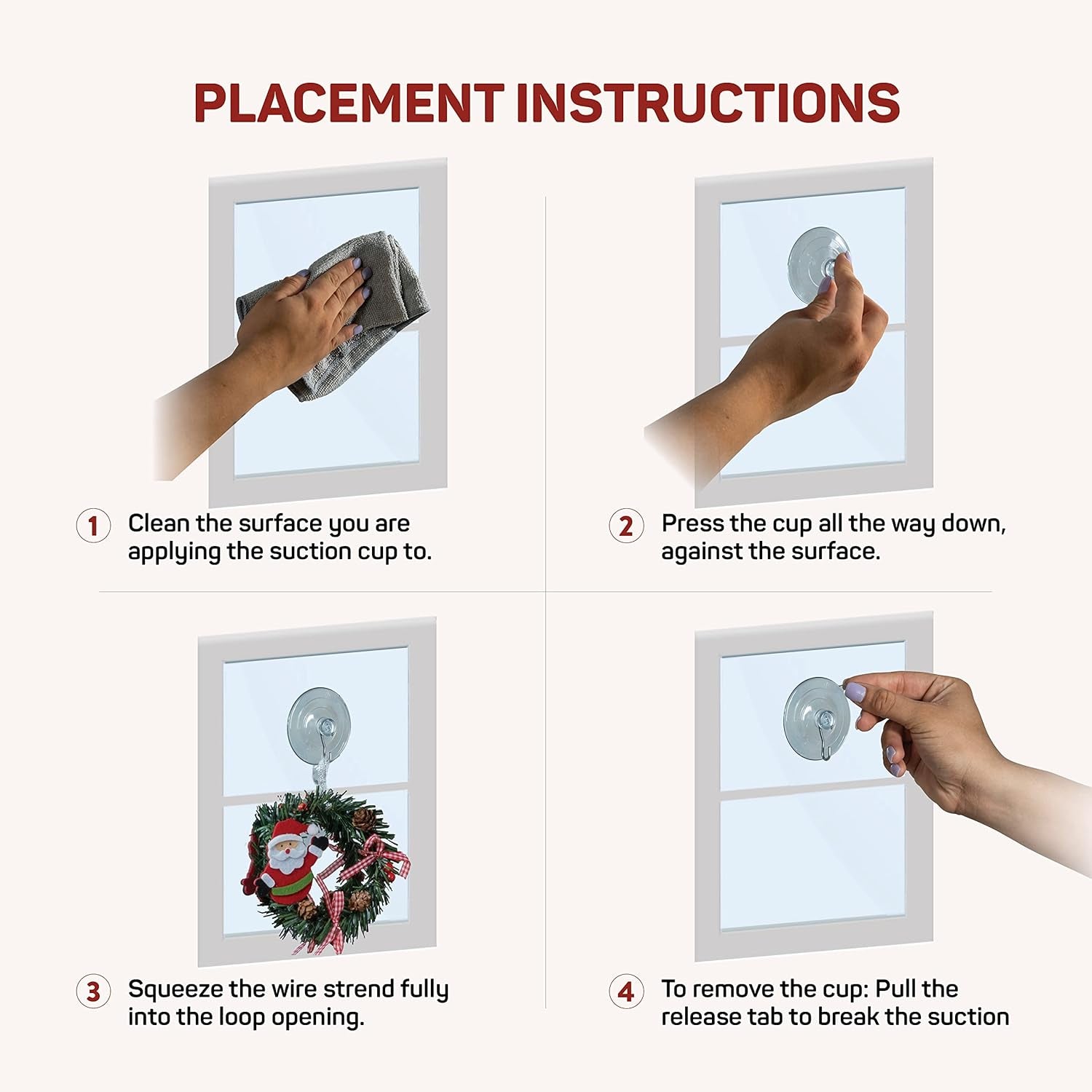 PLACEMENT INSTRUCTIONS

1 Clean the surface you are applying the suction cup to.

2 Press the cup all the way down, against the surface.

3 Squeeze the wire strend fully into the loop opening.

4 To remove the cup: Pull the release tab to break the suction