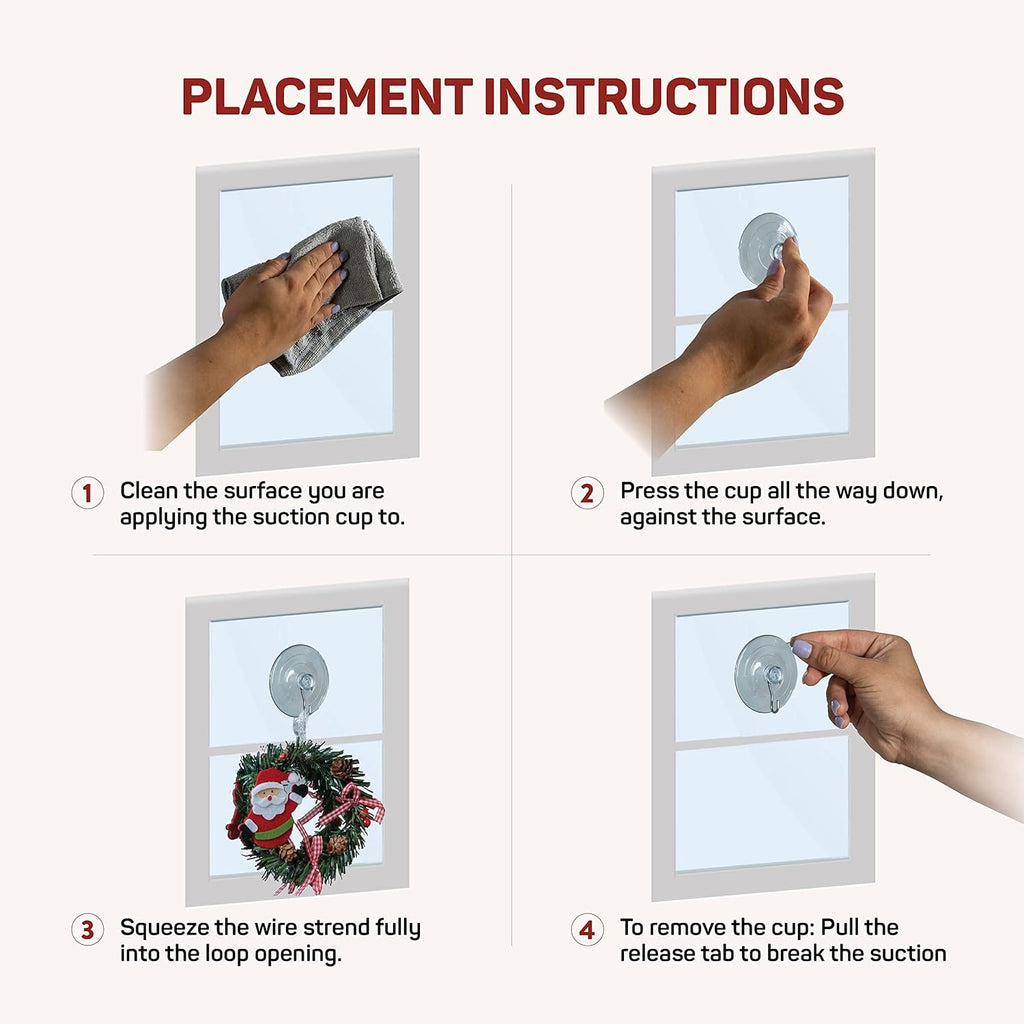 PLACEMENT INSTRUCTIONS

1 Clean the surface you are applying the suction cup to.

2 Press the cup all the way down, against the surface.

3 Squeeze the wire strend fully into the loop opening.

4 To remove the cup: Pull the release tab to break the suction